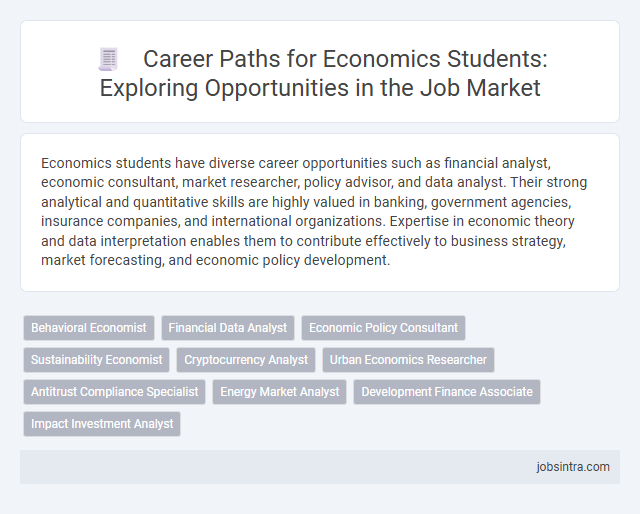 Career Paths for Economics Students: Exploring Opportunities in the Job Market

Economics students have diverse career opportunities such as financial analyst, economic consultant, market researcher, policy advisor, and data analyst. Their strong analytical and quantitative skills are highly valued in banking, government agencies, insurance companies, and international organizations. Expertise in economic theory and data interpretation enables them to contribute effectively to business strategy, market forecasting, and economic policy development.

Behavioral Economist
Financial Data Analyst
Economic Policy Consultant
Sustainability Economist
Cryptocurrency Analyst
Urban Economics Researcher
Antitrust Compliance Specialist
Energy Market Analyst
Development Finance Associate
Impact Investment Analyst

jobsintra.com