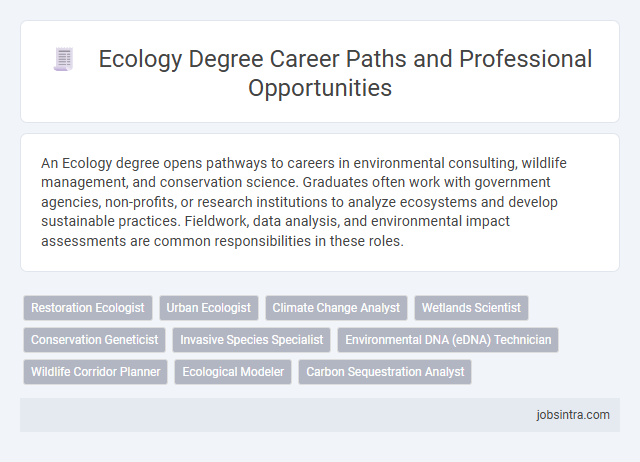 Ecology Degree Career Paths and Professional Opportunities

An Ecology degree opens pathways to careers in environmental consulting, wildlife management, and conservation science. Graduates often work with government agencies, non-profits, or research institutions to analyze ecosystems and develop sustainable practices. Fieldwork, data analysis, and environmental impact assessments are common responsibilities in these roles.

Restoration Ecologist
Urban Ecologist
Climate Change Analyst
Wetlands Scientist
Conservation Geneticist
Invasive Species Specialist
Environmental DNA (eDNA) Technician
Wildlife Corridor Planner
Ecological Modeler
Carbon Sequestration Analyst

jobsintra.com