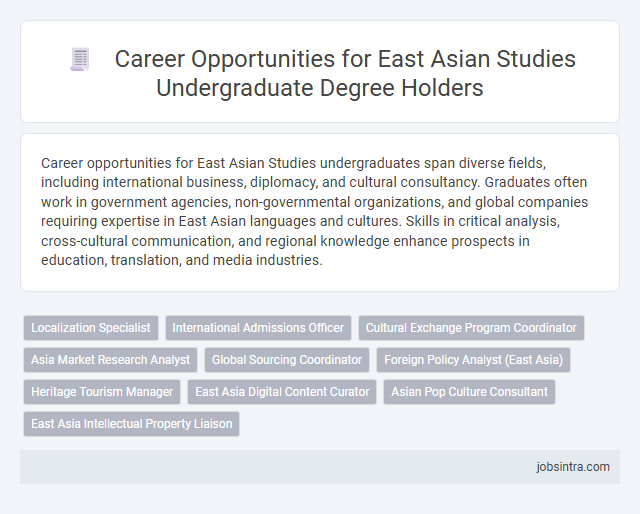 Career Opportunities for East Asian Studies Undergraduate Degree Holders

Career opportunities for East Asian Studies undergraduates span diverse fields, including international business, diplomacy, and cultural consultancy. Graduates often work in government agencies, non-governmental organizations, and global companies requiring expertise in East Asian languages and cultures. Skills in critical analysis, cross-cultural communication, and regional knowledge enhance prospects in education, translation, and media industries.

Localization Specialist
International Admissions Officer
Cultural Exchange Program Coordinator
Asia Market Research Analyst
Global Sourcing Coordinator
Foreign Policy Analyst (East Asia)
Heritage Tourism Manager
East Asia Digital Content Curator
Asian Pop Culture Consultant
East Asia Intellectual Property Liaison

jobsintra.com