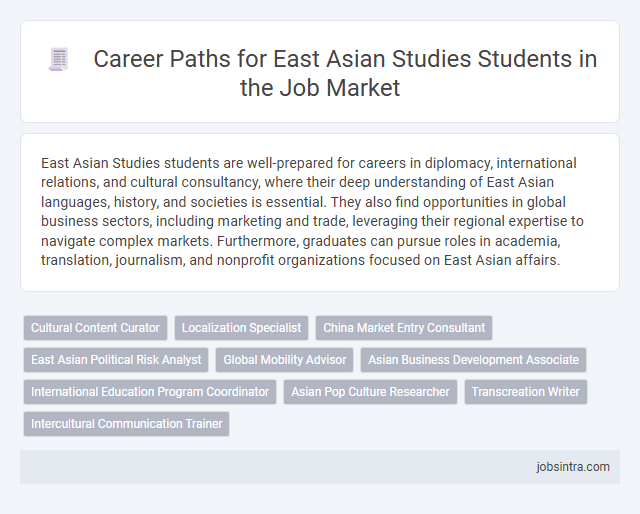 Career Paths for East Asian Studies Students in the Job Market

East Asian Studies students are well-prepared for careers in diplomacy, international relations, and cultural consultancy, where their deep understanding of East Asian languages, history, and societies is essential. They also find opportunities in global business sectors, including marketing and trade, leveraging their regional expertise to navigate complex markets. Furthermore, graduates can pursue roles in academia, translation, journalism, and nonprofit organizations focused on East Asian affairs.

Cultural Content Curator
Localization Specialist
China Market Entry Consultant
East Asian Political Risk Analyst
Global Mobility Advisor
Asian Business Development Associate
International Education Program Coordinator
Asian Pop Culture Researcher
Transcreation Writer
Intercultural Communication Trainer

jobsintra.com