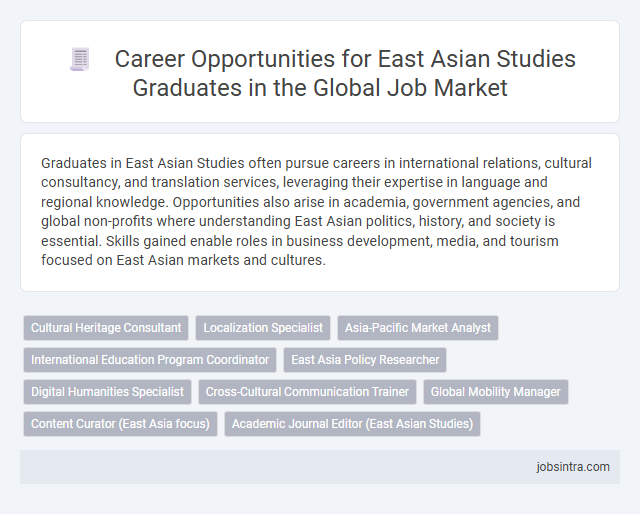 Career Opportunities for East Asian Studies Graduates in the Global Job Market

Graduates in East Asian Studies often pursue careers in international relations, cultural consultancy, and translation services, leveraging their expertise in language and regional knowledge. Opportunities also arise in academia, government agencies, and global non-profits where understanding East Asian politics, history, and society is essential. Skills gained enable roles in business development, media, and tourism focused on East Asian markets and cultures.

Cultural Heritage Consultant
Localization Specialist
Asia-Pacific Market Analyst
International Education Program Coordinator
East Asia Policy Researcher
Digital Humanities Specialist
Cross-Cultural Communication Trainer
Global Mobility Manager
Content Curator (East Asia focus)
Academic Journal Editor (East Asian Studies)

jobsintra.com