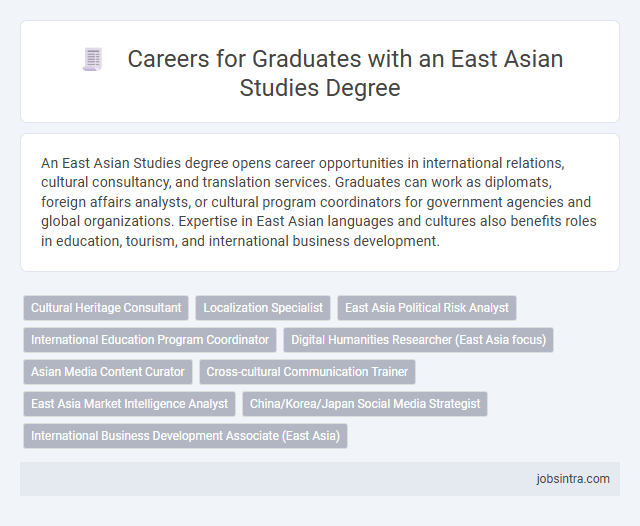 Careers for Graduates with an East Asian Studies Degree

An East Asian Studies degree opens career opportunities in international relations, cultural consultancy, and translation services. Graduates can work as diplomats, foreign affairs analysts, or cultural program coordinators for government agencies and global organizations. Expertise in East Asian languages and cultures also benefits roles in education, tourism, and international business development.

Cultural Heritage Consultant
Localization Specialist
East Asia Political Risk Analyst
International Education Program Coordinator
Digital Humanities Researcher (East Asia focus)
Asian Media Content Curator
Cross-cultural Communication Trainer
East Asia Market Intelligence Analyst
China/Korea/Japan Social Media Strategist
International Business Development Associate (East Asia)

jobsintra.com