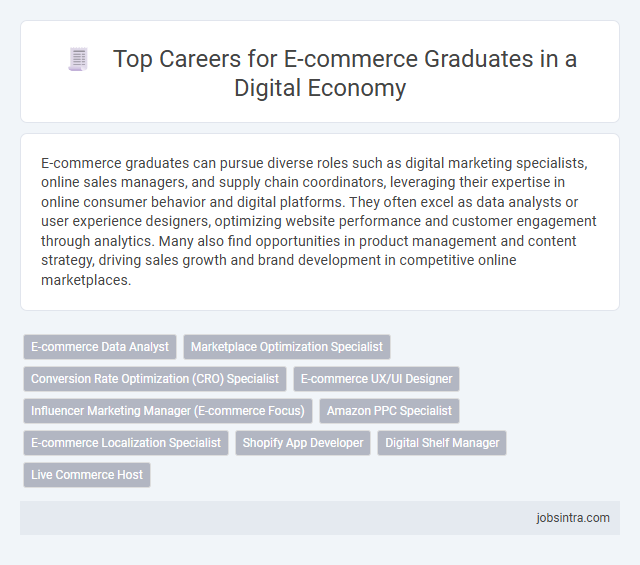 Top Careers for E-commerce Graduates in a Digital Economy

E-commerce graduates can pursue diverse roles such as digital marketing specialists, online sales managers, and supply chain coordinators, leveraging their expertise in online consumer behavior and digital platforms. They often excel as data analysts or user experience designers, optimizing website performance and customer engagement through analytics. Many also find opportunities in product management and content strategy, driving sales growth and brand development in competitive online marketplaces.

E-commerce Data Analyst
Marketplace Optimization Specialist
Conversion Rate Optimization (CRO) Specialist
E-commerce UX/UI Designer
Influencer Marketing Manager (E-commerce Focus)
Amazon PPC Specialist
E-commerce Localization Specialist
Shopify App Developer
Digital Shelf Manager
Live Commerce Host

jobsintra.com