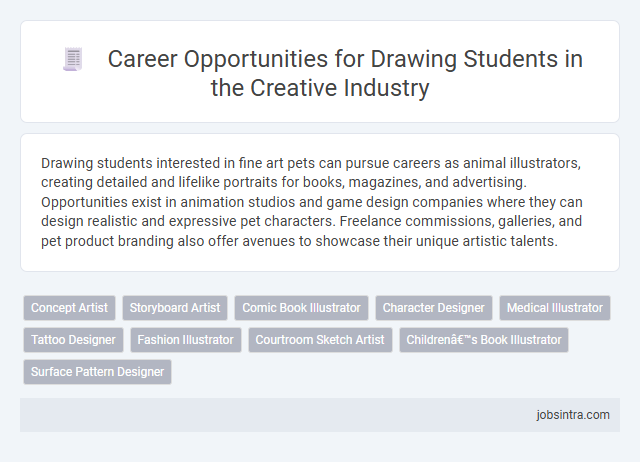 Career Opportunities for Drawing Students in the Creative Industry

Drawing students interested in fine art pets can pursue careers as animal illustrators, creating detailed and lifelike portraits for books, magazines, and advertising. Opportunities exist in animation studios and game design companies where they can design realistic and expressive pet characters. Freelance commissions, galleries, and pet product branding also offer avenues to showcase their unique artistic talents.

Concept Artist
Storyboard Artist
Comic Book Illustrator
Character Designer
Medical Illustrator
Tattoo Designer
Fashion Illustrator
Courtroom Sketch Artist
Childrenâ€™s Book Illustrator
Surface Pattern Designer

jobsintra.com