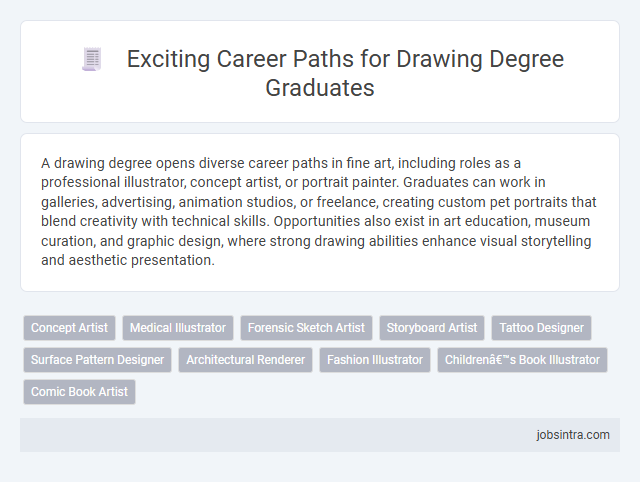 Exciting Career Paths for Drawing Degree Graduates

A drawing degree opens diverse career paths in fine art, including roles as a professional illustrator, concept artist, or portrait painter. Graduates can work in galleries, advertising, animation studios, or freelance, creating custom pet portraits that blend creativity with technical skills. Opportunities also exist in art education, museum curation, and graphic design, where strong drawing abilities enhance visual storytelling and aesthetic presentation.

Concept Artist
Medical Illustrator
Forensic Sketch Artist
Storyboard Artist
Tattoo Designer
Surface Pattern Designer
Architectural Renderer
Fashion Illustrator
Childrenâ€™s Book Illustrator
Comic Book Artist

jobsintra.com