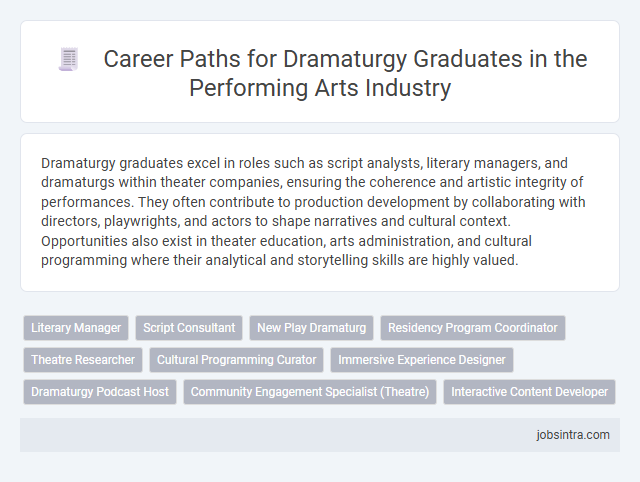 Career Paths for Dramaturgy Graduates in the Performing Arts Industry

Dramaturgy graduates excel in roles such as script analysts, literary managers, and dramaturgs within theater companies, ensuring the coherence and artistic integrity of performances. They often contribute to production development by collaborating with directors, playwrights, and actors to shape narratives and cultural context. Opportunities also exist in theater education, arts administration, and cultural programming where their analytical and storytelling skills are highly valued.

Literary Manager
Script Consultant
New Play Dramaturg
Residency Program Coordinator
Theatre Researcher
Cultural Programming Curator
Immersive Experience Designer
Dramaturgy Podcast Host
Community Engagement Specialist (Theatre)
Interactive Content Developer

jobsintra.com