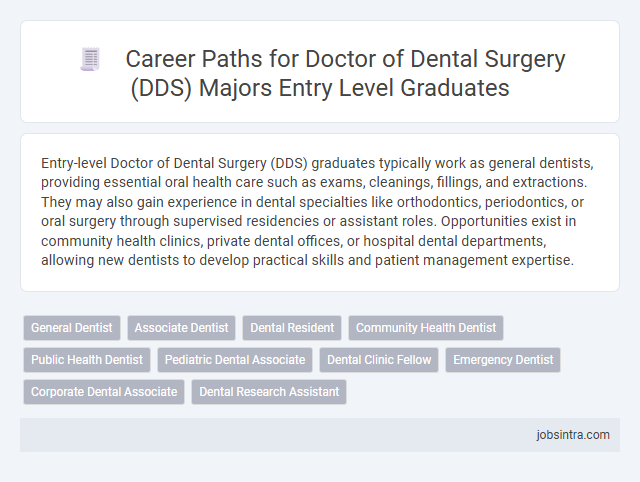 Career Paths for Doctor of Dental Surgery (DDS) Majors Entry Level Graduates

Entry-level Doctor of Dental Surgery (DDS) graduates typically work as general dentists, providing essential oral health care such as exams, cleanings, fillings, and extractions. They may also gain experience in dental specialties like orthodontics, periodontics, or oral surgery through supervised residencies or assistant roles. Opportunities exist in community health clinics, private dental offices, or hospital dental departments, allowing new dentists to develop practical skills and patient management expertise.

General Dentist
Associate Dentist
Dental Resident
Community Health Dentist
Public Health Dentist
Pediatric Dental Associate
Dental Clinic Fellow
Emergency Dentist
Corporate Dental Associate
Dental Research Assistant

jobsintra.com