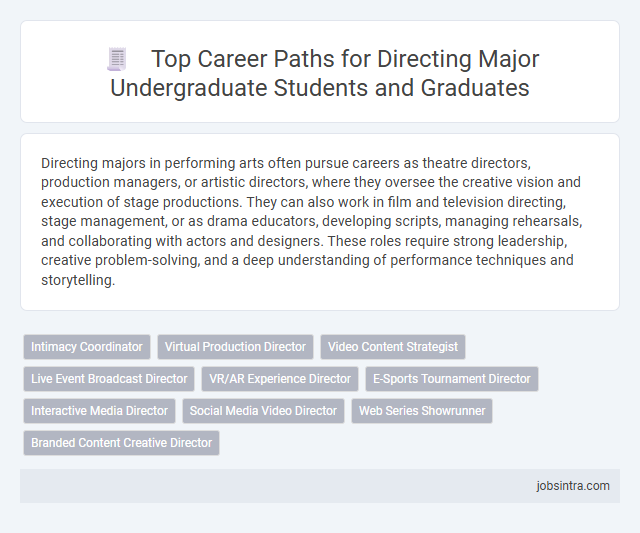 Top Career Paths for Directing Major Undergraduate Students and Graduates

Directing majors in performing arts often pursue careers as theatre directors, production managers, or artistic directors, where they oversee the creative vision and execution of stage productions. They can also work in film and television directing, stage management, or as drama educators, developing scripts, managing rehearsals, and collaborating with actors and designers. These roles require strong leadership, creative problem-solving, and a deep understanding of performance techniques and storytelling.

Intimacy Coordinator
Virtual Production Director
Video Content Strategist
Live Event Broadcast Director
VR/AR Experience Director
E-Sports Tournament Director
Interactive Media Director
Social Media Video Director
Web Series Showrunner
Branded Content Creative Director

jobsintra.com