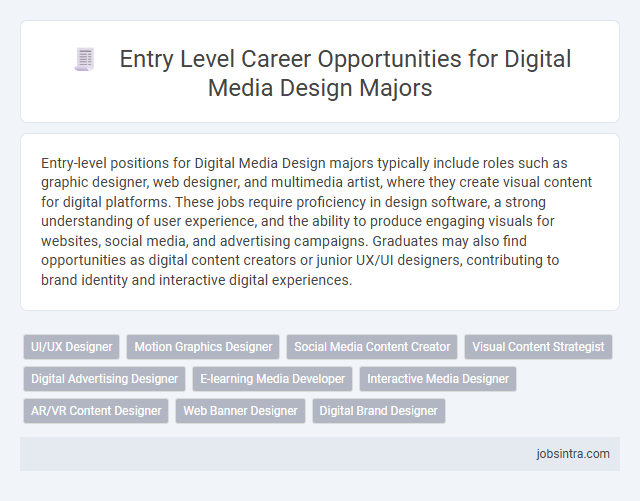 Entry Level Career Opportunities for Digital Media Design Majors

Entry-level positions for Digital Media Design majors typically include roles such as graphic designer, web designer, and multimedia artist, where they create visual content for digital platforms. These jobs require proficiency in design software, a strong understanding of user experience, and the ability to produce engaging visuals for websites, social media, and advertising campaigns. Graduates may also find opportunities as digital content creators or junior UX/UI designers, contributing to brand identity and interactive digital experiences.

UI/UX Designer
Motion Graphics Designer
Social Media Content Creator
Visual Content Strategist
Digital Advertising Designer
E-learning Media Developer
Interactive Media Designer
AR/VR Content Designer
Web Banner Designer
Digital Brand Designer

jobsintra.com