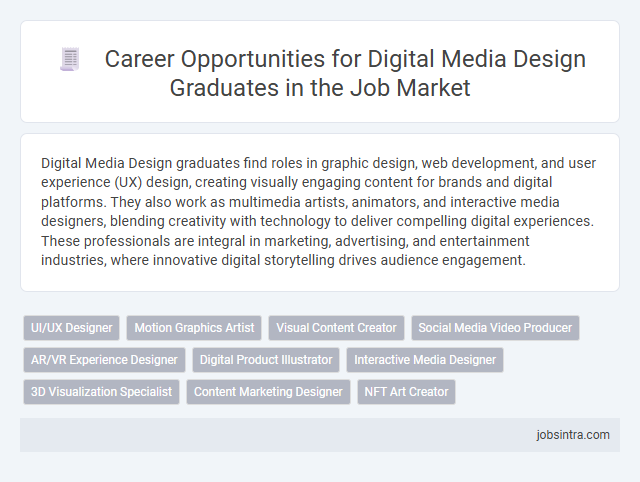 Career Opportunities for Digital Media Design Graduates in the Job Market

Digital Media Design graduates find roles in graphic design, web development, and user experience (UX) design, creating visually engaging content for brands and digital platforms. They also work as multimedia artists, animators, and interactive media designers, blending creativity with technology to deliver compelling digital experiences. These professionals are integral in marketing, advertising, and entertainment industries, where innovative digital storytelling drives audience engagement.

UI/UX Designer
Motion Graphics Artist
Visual Content Creator
Social Media Video Producer
AR/VR Experience Designer
Digital Product Illustrator
Interactive Media Designer
3D Visualization Specialist
Content Marketing Designer
NFT Art Creator

jobsintra.com