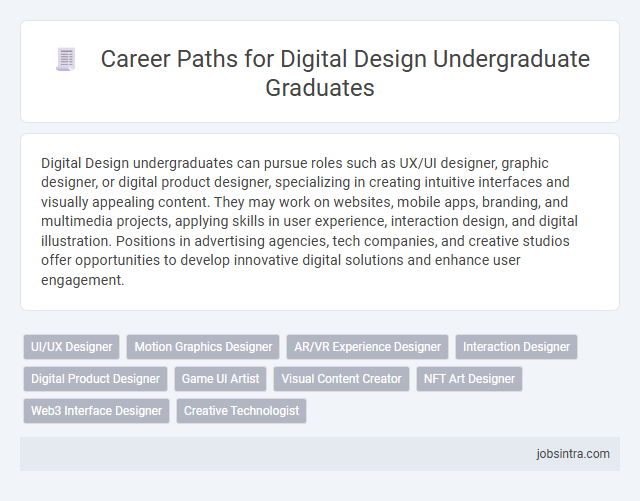 Career Paths for Digital Design Undergraduate Graduates

Digital Design undergraduates can pursue roles such as UX/UI designer, graphic designer, or digital product designer, specializing in creating intuitive interfaces and visually appealing content. They may work on websites, mobile apps, branding, and multimedia projects, applying skills in user experience, interaction design, and digital illustration. Positions in advertising agencies, tech companies, and creative studios offer opportunities to develop innovative digital solutions and enhance user engagement.

UI/UX Designer
Motion Graphics Designer
AR/VR Experience Designer
Interaction Designer
Digital Product Designer
Game UI Artist
Visual Content Creator
NFT Art Designer
Web3 Interface Designer
Creative Technologist

jobsintra.com