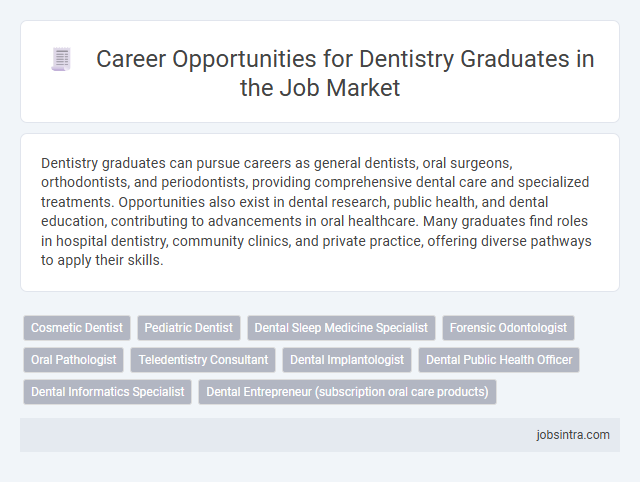 Career Opportunities for Dentistry Graduates in the Job Market

Dentistry graduates can pursue careers as general dentists, oral surgeons, orthodontists, and periodontists, providing comprehensive dental care and specialized treatments. Opportunities also exist in dental research, public health, and dental education, contributing to advancements in oral healthcare. Many graduates find roles in hospital dentistry, community clinics, and private practice, offering diverse pathways to apply their skills.

Cosmetic Dentist
Pediatric Dentist
Dental Sleep Medicine Specialist
Forensic Odontologist
Oral Pathologist
Teledentistry Consultant
Dental Implantologist
Dental Public Health Officer
Dental Informatics Specialist
Dental Entrepreneur (subscription oral care products)

jobsintra.com