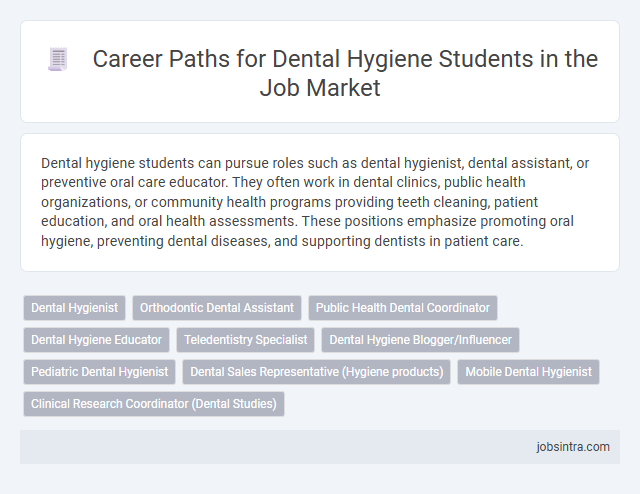 Career Paths for Dental Hygiene Students in the Job Market

Dental hygiene students can pursue roles such as dental hygienist, dental assistant, or preventive oral care educator. They often work in dental clinics, public health organizations, or community health programs providing teeth cleaning, patient education, and oral health assessments. These positions emphasize promoting oral hygiene, preventing dental diseases, and supporting dentists in patient care.

Dental Hygienist
Orthodontic Dental Assistant
Public Health Dental Coordinator
Dental Hygiene Educator
Teledentistry Specialist
Dental Hygiene Blogger/Influencer
Pediatric Dental Hygienist
Dental Sales Representative (Hygiene products)
Mobile Dental Hygienist
Clinical Research Coordinator (Dental Studies)

jobsintra.com