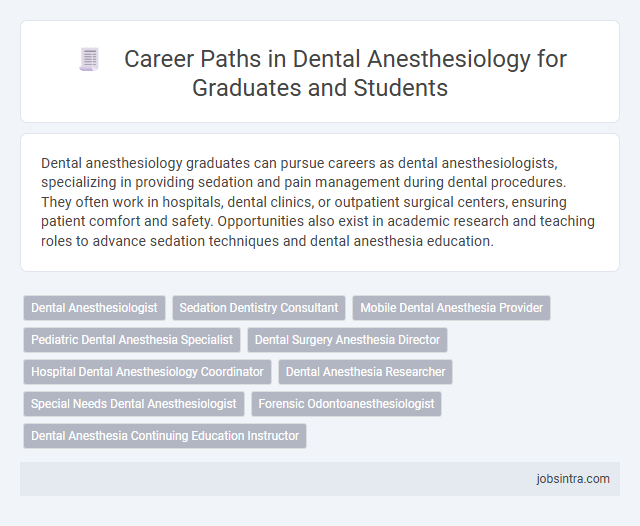 Career Paths in Dental Anesthesiology for Graduates and Students

Dental anesthesiology graduates can pursue careers as dental anesthesiologists, specializing in providing sedation and pain management during dental procedures. They often work in hospitals, dental clinics, or outpatient surgical centers, ensuring patient comfort and safety. Opportunities also exist in academic research and teaching roles to advance sedation techniques and dental anesthesia education.

Dental Anesthesiologist
Sedation Dentistry Consultant
Mobile Dental Anesthesia Provider
Pediatric Dental Anesthesia Specialist
Dental Surgery Anesthesia Director
Hospital Dental Anesthesiology Coordinator
Dental Anesthesia Researcher
Special Needs Dental Anesthesiologist
Forensic Odontoanesthesiologist
Dental Anesthesia Continuing Education Instructor

jobsintra.com