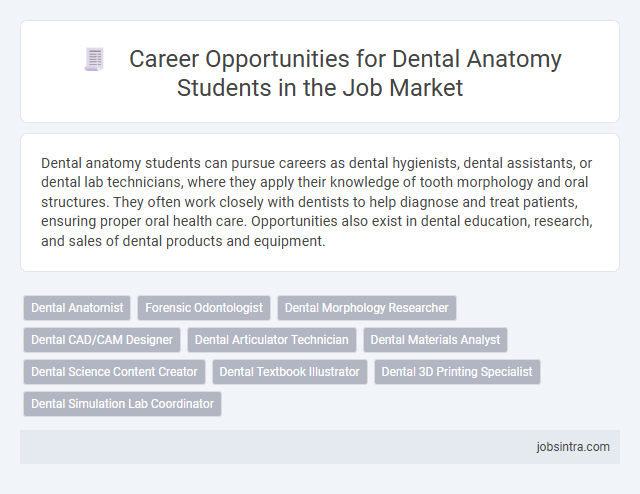 Career Opportunities for Dental Anatomy Students in the Job Market

Dental anatomy students can pursue careers as dental hygienists, dental assistants, or dental lab technicians, where they apply their knowledge of tooth morphology and oral structures. They often work closely with dentists to help diagnose and treat patients, ensuring proper oral health care. Opportunities also exist in dental education, research, and sales of dental products and equipment.

Dental Anatomist
Forensic Odontologist
Dental Morphology Researcher
Dental CAD/CAM Designer
Dental Articulator Technician
Dental Materials Analyst
Dental Science Content Creator
Dental Textbook Illustrator
Dental 3D Printing Specialist
Dental Simulation Lab Coordinator

jobsintra.com