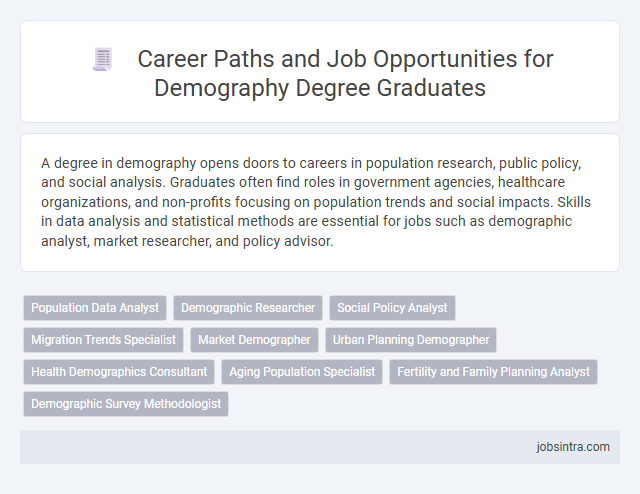 Career Paths and Job Opportunities for Demography Degree Graduates

A degree in demography opens doors to careers in population research, public policy, and social analysis. Graduates often find roles in government agencies, healthcare organizations, and non-profits focusing on population trends and social impacts. Skills in data analysis and statistical methods are essential for jobs such as demographic analyst, market researcher, and policy advisor.

Population Data Analyst
Demographic Researcher
Social Policy Analyst
Migration Trends Specialist
Market Demographer
Urban Planning Demographer
Health Demographics Consultant
Aging Population Specialist
Fertility and Family Planning Analyst
Demographic Survey Methodologist

jobsintra.com