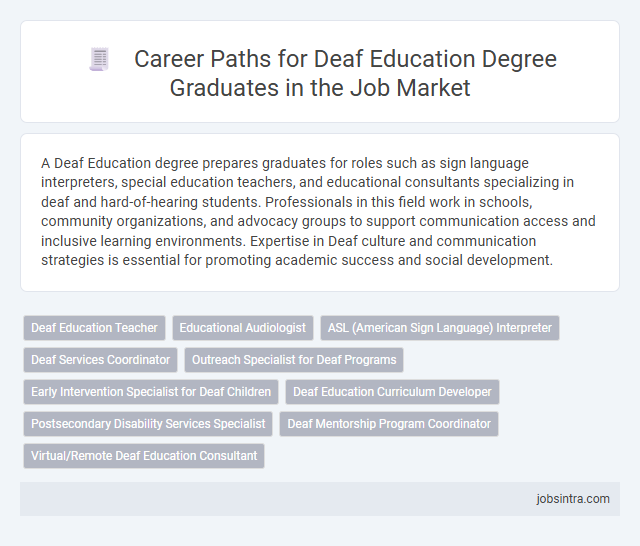 Career Paths for Deaf Education Degree Graduates in the Job Market

A Deaf Education degree prepares graduates for roles such as sign language interpreters, special education teachers, and educational consultants specializing in deaf and hard-of-hearing students. Professionals in this field work in schools, community organizations, and advocacy groups to support communication access and inclusive learning environments. Expertise in Deaf culture and communication strategies is essential for promoting academic success and social development.

Deaf Education Teacher
Educational Audiologist
ASL (American Sign Language) Interpreter
Deaf Services Coordinator
Outreach Specialist for Deaf Programs
Early Intervention Specialist for Deaf Children
Deaf Education Curriculum Developer
Postsecondary Disability Services Specialist
Deaf Mentorship Program Coordinator
Virtual/Remote Deaf Education Consultant

jobsintra.com