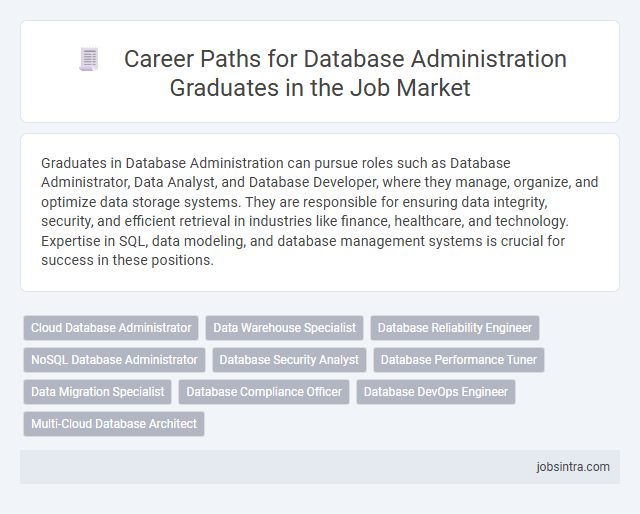 Career Paths for Database Administration Graduates in the Job Market

Graduates in Database Administration can pursue roles such as Database Administrator, Data Analyst, and Database Developer, where they manage, organize, and optimize data storage systems. They are responsible for ensuring data integrity, security, and efficient retrieval in industries like finance, healthcare, and technology. Expertise in SQL, data modeling, and database management systems is crucial for success in these positions.

Cloud Database Administrator
Data Warehouse Specialist
Database Reliability Engineer
NoSQL Database Administrator
Database Security Analyst
Database Performance Tuner
Data Migration Specialist
Database Compliance Officer
Database DevOps Engineer
Multi-Cloud Database Architect

jobsintra.com