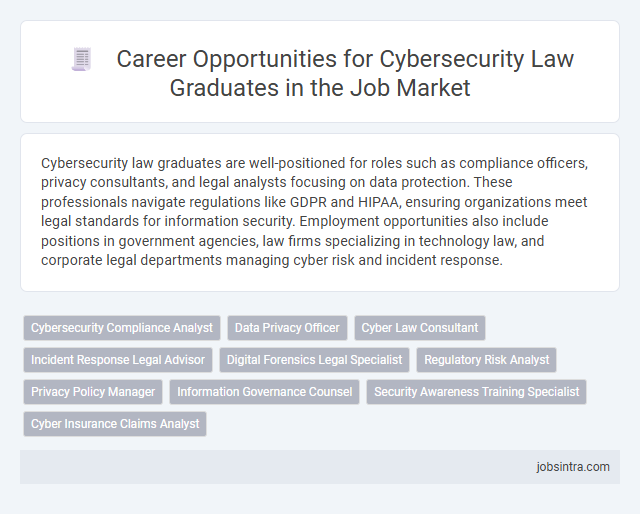 Career Opportunities for Cybersecurity Law Graduates in the Job Market

Cybersecurity law graduates are well-positioned for roles such as compliance officers, privacy consultants, and legal analysts focusing on data protection. These professionals navigate regulations like GDPR and HIPAA, ensuring organizations meet legal standards for information security. Employment opportunities also include positions in government agencies, law firms specializing in technology law, and corporate legal departments managing cyber risk and incident response.

Cybersecurity Compliance Analyst
Data Privacy Officer
Cyber Law Consultant
Incident Response Legal Advisor
Digital Forensics Legal Specialist
Regulatory Risk Analyst
Privacy Policy Manager
Information Governance Counsel
Security Awareness Training Specialist
Cyber Insurance Claims Analyst

jobsintra.com