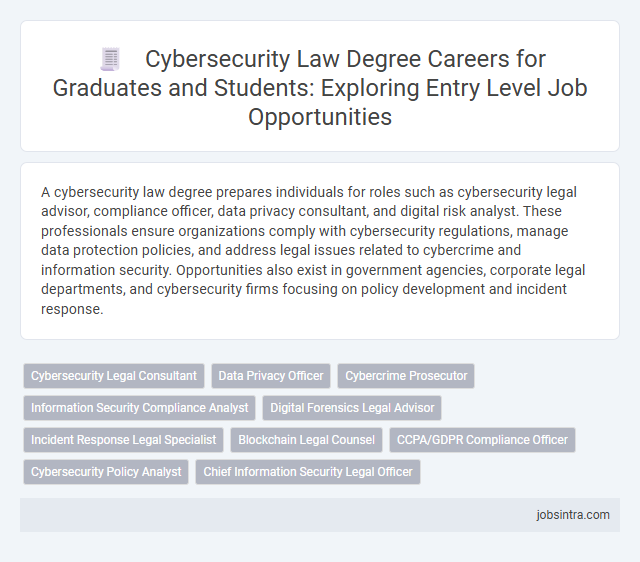 Cybersecurity Law Degree Careers for Graduates and Students: Exploring Entry Level Job Opportunities

A cybersecurity law degree prepares individuals for roles such as cybersecurity legal advisor, compliance officer, data privacy consultant, and digital risk analyst. These professionals ensure organizations comply with cybersecurity regulations, manage data protection policies, and address legal issues related to cybercrime and information security. Opportunities also exist in government agencies, corporate legal departments, and cybersecurity firms focusing on policy development and incident response.

Cybersecurity Legal Consultant
Data Privacy Officer
Cybercrime Prosecutor
Information Security Compliance Analyst
Digital Forensics Legal Advisor
Incident Response Legal Specialist
Blockchain Legal Counsel
CCPA/GDPR Compliance Officer
Cybersecurity Policy Analyst
Chief Information Security Legal Officer

jobsintra.com