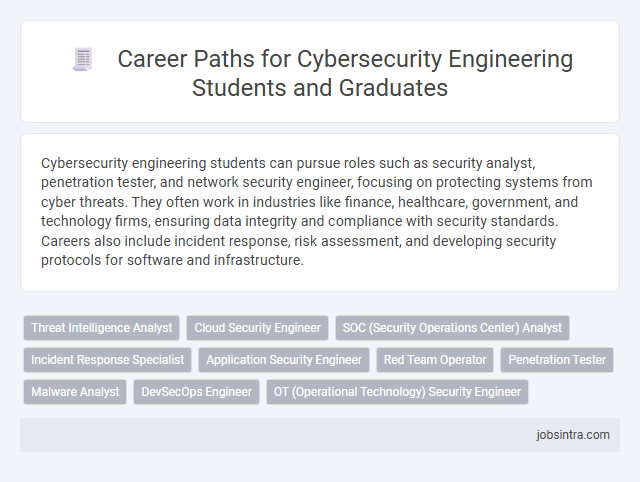 Career Paths for Cybersecurity Engineering Students and Graduates

Cybersecurity engineering students can pursue roles such as security analyst, penetration tester, and network security engineer, focusing on protecting systems from cyber threats. They often work in industries like finance, healthcare, government, and technology firms, ensuring data integrity and compliance with security standards. Careers also include incident response, risk assessment, and developing security protocols for software and infrastructure.

Threat Intelligence Analyst
Cloud Security Engineer
SOC (Security Operations Center) Analyst
Incident Response Specialist
Application Security Engineer
Red Team Operator
Penetration Tester
Malware Analyst
DevSecOps Engineer
OT (Operational Technology) Security Engineer

jobsintra.com