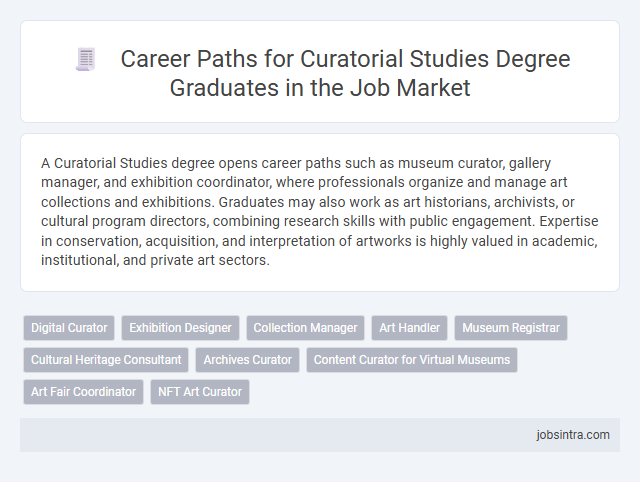 Career Paths for Curatorial Studies Degree Graduates in the Job Market

A Curatorial Studies degree opens career paths such as museum curator, gallery manager, and exhibition coordinator, where professionals organize and manage art collections and exhibitions. Graduates may also work as art historians, archivists, or cultural program directors, combining research skills with public engagement. Expertise in conservation, acquisition, and interpretation of artworks is highly valued in academic, institutional, and private art sectors.

Digital Curator
Exhibition Designer
Collection Manager
Art Handler
Museum Registrar
Cultural Heritage Consultant
Archives Curator
Content Curator for Virtual Museums
Art Fair Coordinator
NFT Art Curator

jobsintra.com