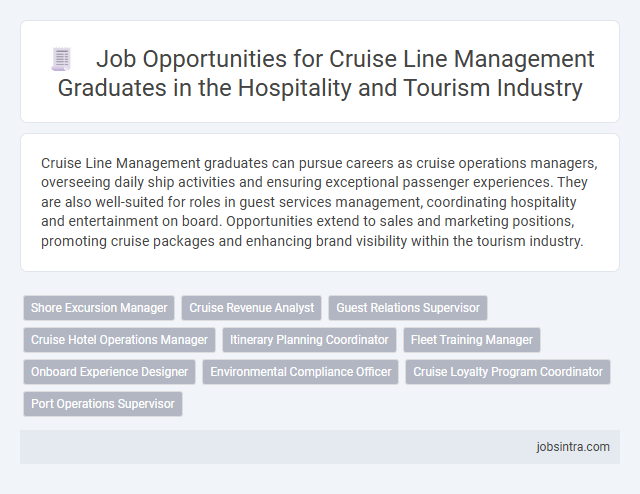 Job Opportunities for Cruise Line Management Graduates in the Hospitality and Tourism Industry

Cruise Line Management graduates can pursue careers as cruise operations managers, overseeing daily ship activities and ensuring exceptional passenger experiences. They are also well-suited for roles in guest services management, coordinating hospitality and entertainment on board. Opportunities extend to sales and marketing positions, promoting cruise packages and enhancing brand visibility within the tourism industry.

Shore Excursion Manager
Cruise Revenue Analyst
Guest Relations Supervisor
Cruise Hotel Operations Manager
Itinerary Planning Coordinator
Fleet Training Manager
Onboard Experience Designer
Environmental Compliance Officer
Cruise Loyalty Program Coordinator
Port Operations Supervisor

jobsintra.com