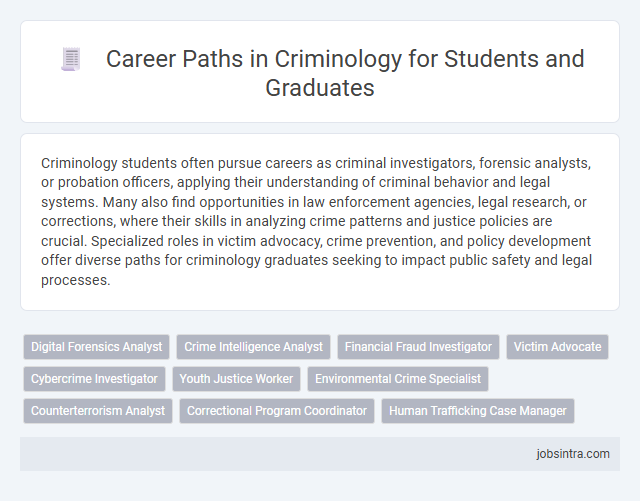 Career Paths in Criminology for Students and Graduates

Criminology students often pursue careers as criminal investigators, forensic analysts, or probation officers, applying their understanding of criminal behavior and legal systems. Many also find opportunities in law enforcement agencies, legal research, or corrections, where their skills in analyzing crime patterns and justice policies are crucial. Specialized roles in victim advocacy, crime prevention, and policy development offer diverse paths for criminology graduates seeking to impact public safety and legal processes.

Digital Forensics Analyst
Crime Intelligence Analyst
Financial Fraud Investigator
Victim Advocate
Cybercrime Investigator
Youth Justice Worker
Environmental Crime Specialist
Counterterrorism Analyst
Correctional Program Coordinator
Human Trafficking Case Manager

jobsintra.com