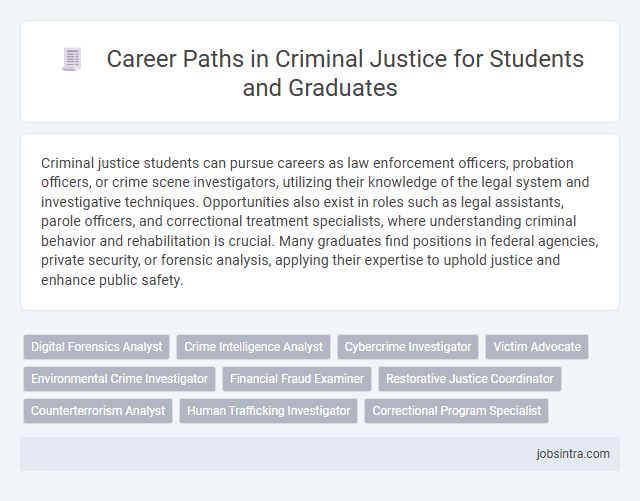 Career Paths in Criminal Justice for Students and Graduates

Criminal justice students can pursue careers as law enforcement officers, probation officers, or crime scene investigators, utilizing their knowledge of the legal system and investigative techniques. Opportunities also exist in roles such as legal assistants, parole officers, and correctional treatment specialists, where understanding criminal behavior and rehabilitation is crucial. Many graduates find positions in federal agencies, private security, or forensic analysis, applying their expertise to uphold justice and enhance public safety.

Digital Forensics Analyst
Crime Intelligence Analyst
Cybercrime Investigator
Victim Advocate
Environmental Crime Investigator
Financial Fraud Examiner
Restorative Justice Coordinator
Counterterrorism Analyst
Human Trafficking Investigator
Correctional Program Specialist

jobsintra.com