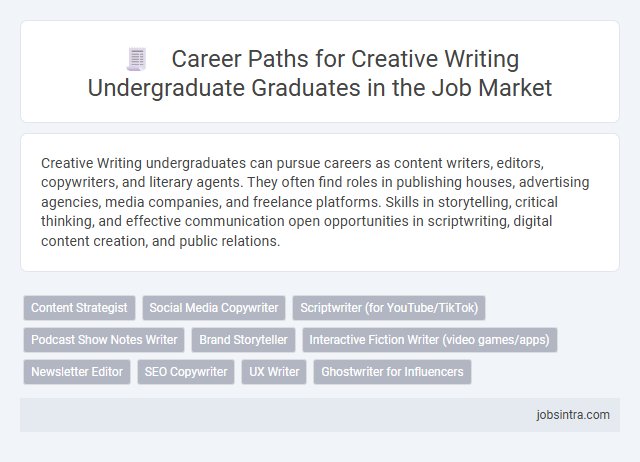 Career Paths for Creative Writing Undergraduate Graduates in the Job Market

Creative Writing undergraduates can pursue careers as content writers, editors, copywriters, and literary agents. They often find roles in publishing houses, advertising agencies, media companies, and freelance platforms. Skills in storytelling, critical thinking, and effective communication open opportunities in scriptwriting, digital content creation, and public relations.

Content Strategist
Social Media Copywriter
Scriptwriter (for YouTube/TikTok)
Podcast Show Notes Writer
Brand Storyteller
Interactive Fiction Writer (video games/apps)
Newsletter Editor
SEO Copywriter
UX Writer
Ghostwriter for Influencers

jobsintra.com