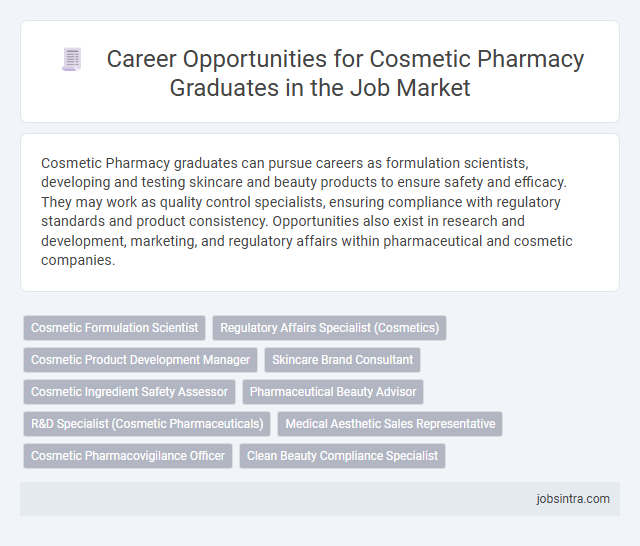 Career Opportunities for Cosmetic Pharmacy Graduates in the Job Market

Cosmetic Pharmacy graduates can pursue careers as formulation scientists, developing and testing skincare and beauty products to ensure safety and efficacy. They may work as quality control specialists, ensuring compliance with regulatory standards and product consistency. Opportunities also exist in research and development, marketing, and regulatory affairs within pharmaceutical and cosmetic companies.

Cosmetic Formulation Scientist
Regulatory Affairs Specialist (Cosmetics)
Cosmetic Product Development Manager
Skincare Brand Consultant
Cosmetic Ingredient Safety Assessor
Pharmaceutical Beauty Advisor
R&D Specialist (Cosmetic Pharmaceuticals)
Medical Aesthetic Sales Representative
Cosmetic Pharmacovigilance Officer
Clean Beauty Compliance Specialist

jobsintra.com