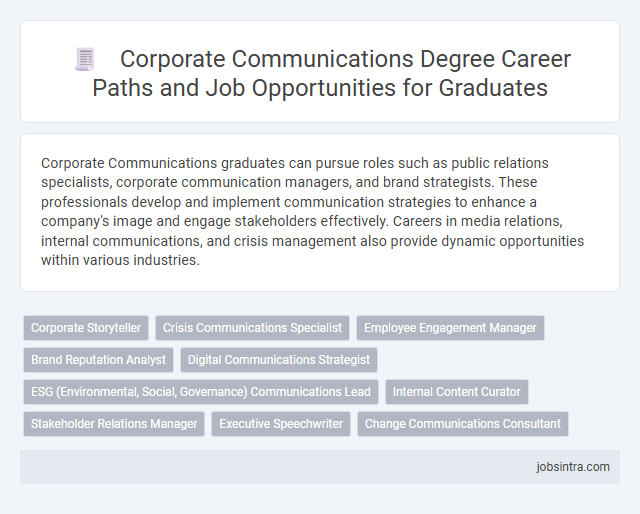 Corporate Communications Degree Career Paths and Job Opportunities for Graduates

Corporate Communications graduates can pursue roles such as public relations specialists, corporate communication managers, and brand strategists. These professionals develop and implement communication strategies to enhance a company's image and engage stakeholders effectively. Careers in media relations, internal communications, and crisis management also provide dynamic opportunities within various industries.

Corporate Storyteller
Crisis Communications Specialist
Employee Engagement Manager
Brand Reputation Analyst
Digital Communications Strategist
ESG (Environmental, Social, Governance) Communications Lead
Internal Content Curator
Stakeholder Relations Manager
Executive Speechwriter
Change Communications Consultant

jobsintra.com