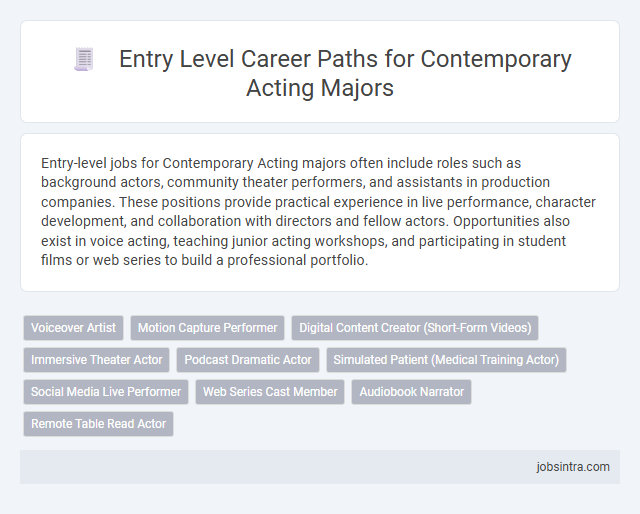 Entry Level Career Paths for Contemporary Acting Majors

Entry-level jobs for Contemporary Acting majors often include roles such as background actors, community theater performers, and assistants in production companies. These positions provide practical experience in live performance, character development, and collaboration with directors and fellow actors. Opportunities also exist in voice acting, teaching junior acting workshops, and participating in student films or web series to build a professional portfolio.

Voiceover Artist
Motion Capture Performer
Digital Content Creator (Short-Form Videos)
Immersive Theater Actor
Podcast Dramatic Actor
Simulated Patient (Medical Training Actor)
Social Media Live Performer
Web Series Cast Member
Audiobook Narrator
Remote Table Read Actor

jobsintra.com