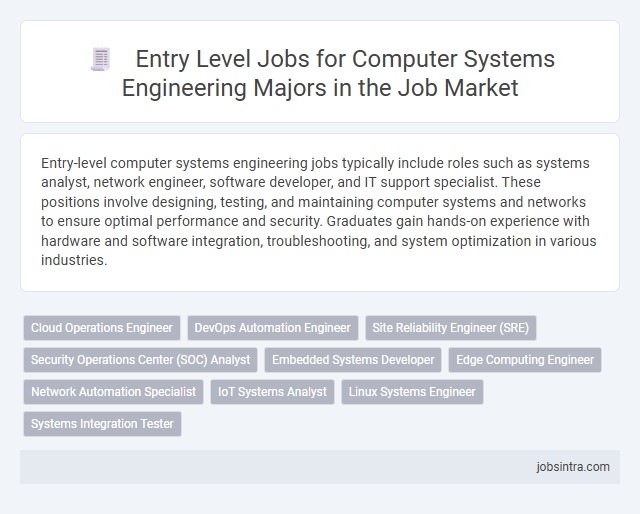 Entry Level Jobs for Computer Systems Engineering Majors in the Job Market

Entry-level computer systems engineering jobs typically include roles such as systems analyst, network engineer, software developer, and IT support specialist. These positions involve designing, testing, and maintaining computer systems and networks to ensure optimal performance and security. Graduates gain hands-on experience with hardware and software integration, troubleshooting, and system optimization in various industries.

Cloud Operations Engineer
DevOps Automation Engineer
Site Reliability Engineer (SRE)
Security Operations Center (SOC) Analyst
Embedded Systems Developer
Edge Computing Engineer
Network Automation Specialist
IoT Systems Analyst
Linux Systems Engineer
Systems Integration Tester

jobsintra.com