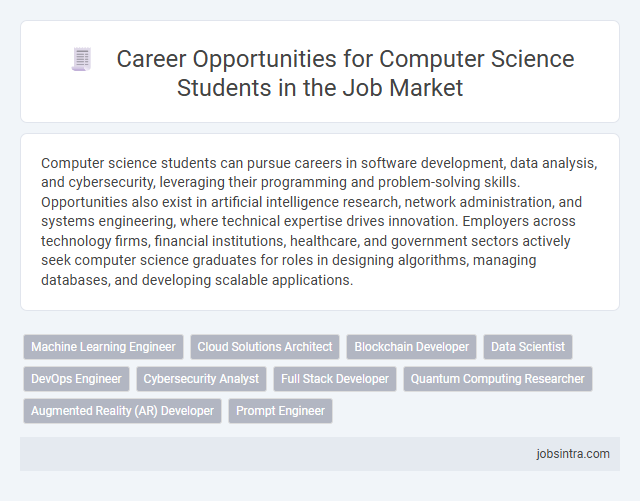 Career Opportunities for Computer Science Students in the Job Market

Computer science students can pursue careers in software development, data analysis, and cybersecurity, leveraging their programming and problem-solving skills. Opportunities also exist in artificial intelligence research, network administration, and systems engineering, where technical expertise drives innovation. Employers across technology firms, financial institutions, healthcare, and government sectors actively seek computer science graduates for roles in designing algorithms, managing databases, and developing scalable applications.

Machine Learning Engineer
Cloud Solutions Architect
Blockchain Developer
Data Scientist
DevOps Engineer
Cybersecurity Analyst
Full Stack Developer
Quantum Computing Researcher
Augmented Reality (AR) Developer
Prompt Engineer

jobsintra.com