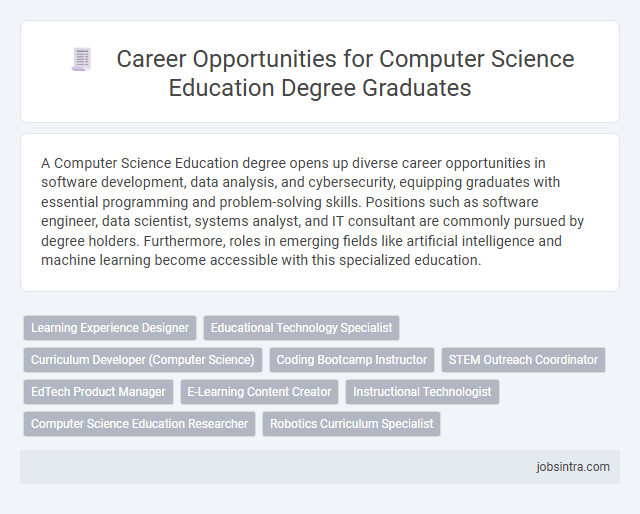 Career Opportunities for Computer Science Education Degree Graduates

A Computer Science Education degree opens up diverse career opportunities in software development, data analysis, and cybersecurity, equipping graduates with essential programming and problem-solving skills. Positions such as software engineer, data scientist, systems analyst, and IT consultant are commonly pursued by degree holders. Furthermore, roles in emerging fields like artificial intelligence and machine learning become accessible with this specialized education.

Learning Experience Designer
Educational Technology Specialist
Curriculum Developer (Computer Science)
Coding Bootcamp Instructor
STEM Outreach Coordinator
EdTech Product Manager
E-Learning Content Creator
Instructional Technologist
Computer Science Education Researcher
Robotics Curriculum Specialist

jobsintra.com