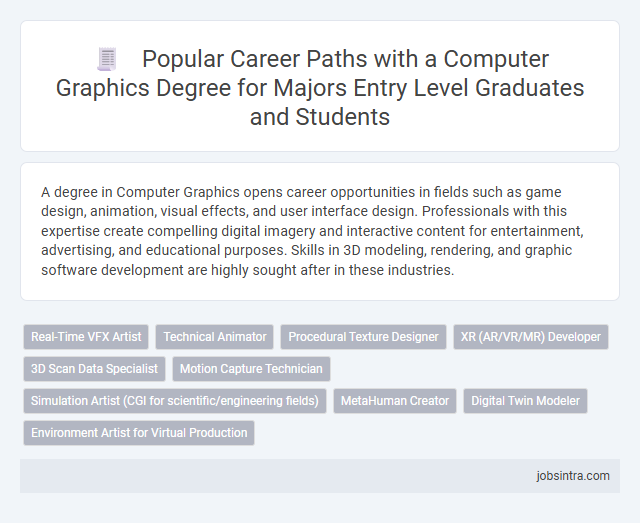 Popular Career Paths with a Computer Graphics Degree for Majors Entry Level Graduates and Students

A degree in Computer Graphics opens career opportunities in fields such as game design, animation, visual effects, and user interface design. Professionals with this expertise create compelling digital imagery and interactive content for entertainment, advertising, and educational purposes. Skills in 3D modeling, rendering, and graphic software development are highly sought after in these industries.

Real-Time VFX Artist

Technical Animator

Procedural Texture Designer

XR (AR/VR/MR) Developer

3D Scan Data Specialist

Motion Capture Technician

Simulation Artist (CGI for scientific/engineering fields)

MetaHuman Creator

Digital Twin Modeler

Environment Artist for Virtual Production

jobsintra.com