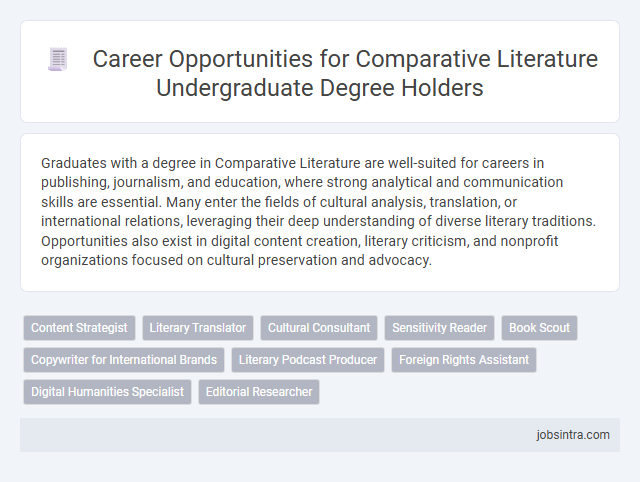 Career Opportunities for Comparative Literature Undergraduate Degree Holders

Graduates with a degree in Comparative Literature are well-suited for careers in publishing, journalism, and education, where strong analytical and communication skills are essential. Many enter the fields of cultural analysis, translation, or international relations, leveraging their deep understanding of diverse literary traditions. Opportunities also exist in digital content creation, literary criticism, and nonprofit organizations focused on cultural preservation and advocacy.

Content Strategist
Literary Translator
Cultural Consultant
Sensitivity Reader
Book Scout
Copywriter for International Brands
Literary Podcast Producer
Foreign Rights Assistant
Digital Humanities Specialist
Editorial Researcher

jobsintra.com