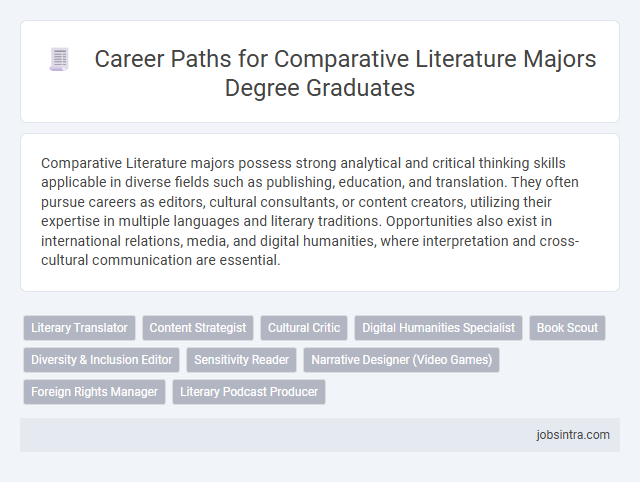 Career Paths for Comparative Literature Majors Degree Graduates

Comparative Literature majors possess strong analytical and critical thinking skills applicable in diverse fields such as publishing, education, and translation. They often pursue careers as editors, cultural consultants, or content creators, utilizing their expertise in multiple languages and literary traditions. Opportunities also exist in international relations, media, and digital humanities, where interpretation and cross-cultural communication are essential.

Literary Translator
Content Strategist
Cultural Critic
Digital Humanities Specialist
Book Scout
Diversity & Inclusion Editor
Sensitivity Reader
Narrative Designer (Video Games)
Foreign Rights Manager
Literary Podcast Producer

jobsintra.com