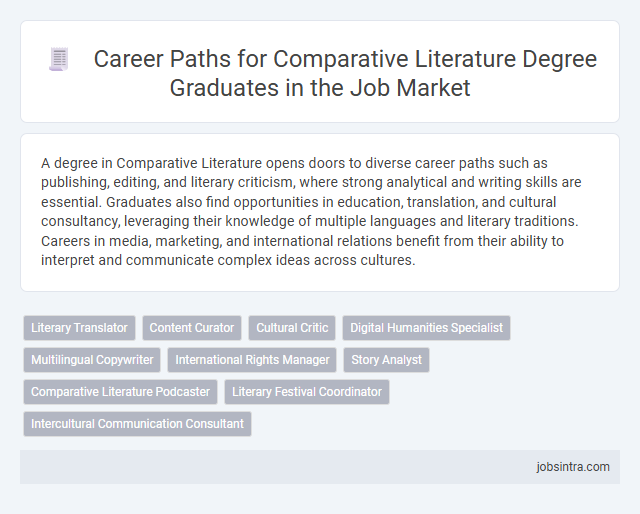 Career Paths for Comparative Literature Degree Graduates in the Job Market

A degree in Comparative Literature opens doors to diverse career paths such as publishing, editing, and literary criticism, where strong analytical and writing skills are essential. Graduates also find opportunities in education, translation, and cultural consultancy, leveraging their knowledge of multiple languages and literary traditions. Careers in media, marketing, and international relations benefit from their ability to interpret and communicate complex ideas across cultures.

Literary Translator
Content Curator
Cultural Critic
Digital Humanities Specialist
Multilingual Copywriter
International Rights Manager
Story Analyst
Comparative Literature Podcaster
Literary Festival Coordinator
Intercultural Communication Consultant

jobsintra.com