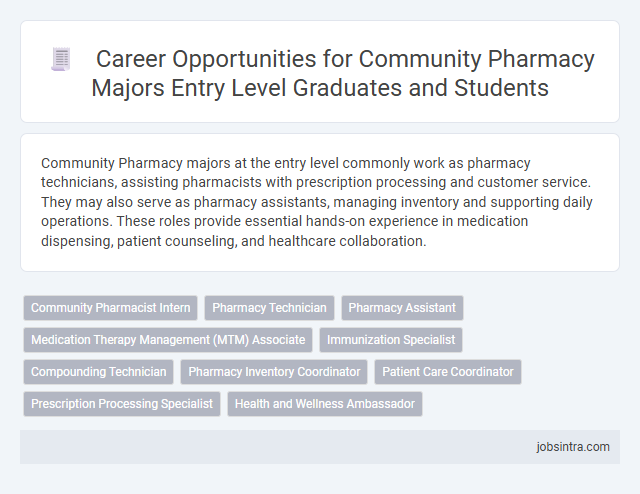 Career Opportunities for Community Pharmacy Majors Entry Level Graduates and Students

Community Pharmacy majors at the entry level commonly work as pharmacy technicians, assisting pharmacists with prescription processing and customer service. They may also serve as pharmacy assistants, managing inventory and supporting daily operations. These roles provide essential hands-on experience in medication dispensing, patient counseling, and healthcare collaboration.

Community Pharmacist Intern
Pharmacy Technician
Pharmacy Assistant
Medication Therapy Management (MTM) Associate
Immunization Specialist
Compounding Technician
Pharmacy Inventory Coordinator
Patient Care Coordinator
Prescription Processing Specialist
Health and Wellness Ambassador

jobsintra.com