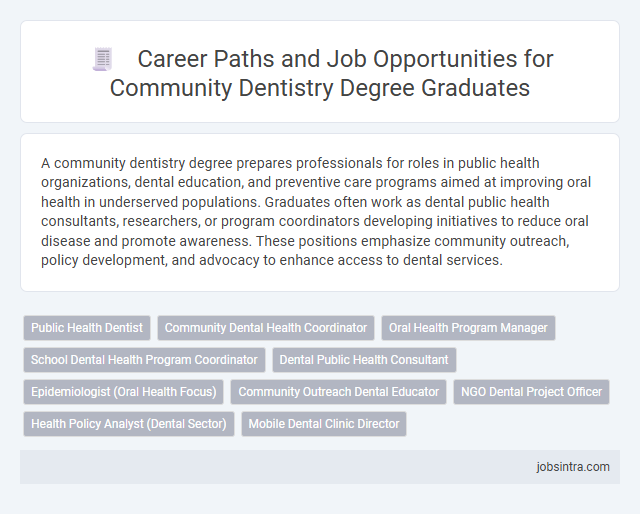 Career Paths and Job Opportunities for Community Dentistry Degree Graduates

A community dentistry degree prepares professionals for roles in public health organizations, dental education, and preventive care programs aimed at improving oral health in underserved populations. Graduates often work as dental public health consultants, researchers, or program coordinators developing initiatives to reduce oral disease and promote awareness. These positions emphasize community outreach, policy development, and advocacy to enhance access to dental services.

Public Health Dentist
Community Dental Health Coordinator
Oral Health Program Manager
School Dental Health Program Coordinator
Dental Public Health Consultant
Epidemiologist (Oral Health Focus)
Community Outreach Dental Educator
NGO Dental Project Officer
Health Policy Analyst (Dental Sector)
Mobile Dental Clinic Director

jobsintra.com