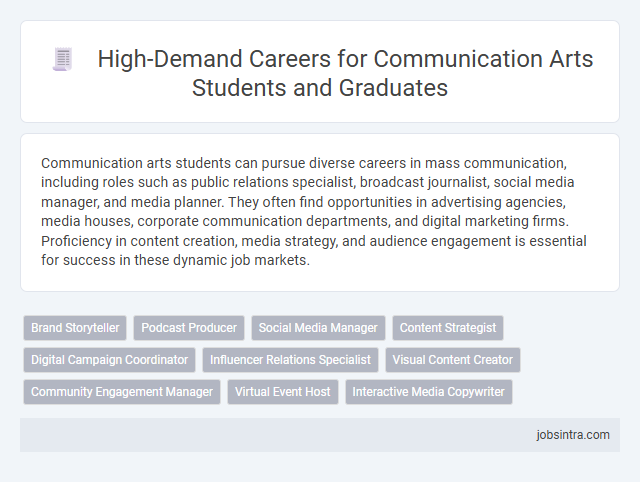 High-Demand Careers for Communication Arts Students and Graduates

Communication arts students can pursue diverse careers in mass communication, including roles such as public relations specialist, broadcast journalist, social media manager, and media planner. They often find opportunities in advertising agencies, media houses, corporate communication departments, and digital marketing firms. Proficiency in content creation, media strategy, and audience engagement is essential for success in these dynamic job markets.

Brand Storyteller
Podcast Producer
Social Media Manager
Content Strategist
Digital Campaign Coordinator
Influencer Relations Specialist
Visual Content Creator
Community Engagement Manager
Virtual Event Host
Interactive Media Copywriter

jobsintra.com