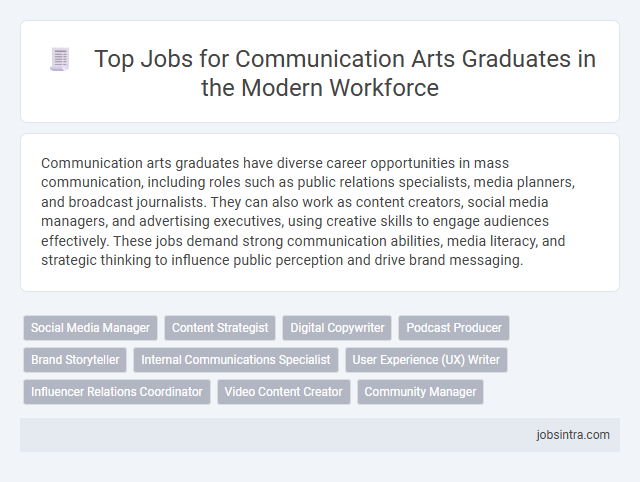 Top Jobs for Communication Arts Graduates in the Modern Workforce

Communication arts graduates have diverse career opportunities in mass communication, including roles such as public relations specialists, media planners, and broadcast journalists. They can also work as content creators, social media managers, and advertising executives, using creative skills to engage audiences effectively. These jobs demand strong communication abilities, media literacy, and strategic thinking to influence public perception and drive brand messaging.

Social Media Manager
Content Strategist
Digital Copywriter
Podcast Producer
Brand Storyteller
Internal Communications Specialist
User Experience (UX) Writer
Influencer Relations Coordinator
Video Content Creator
Community Manager

jobsintra.com