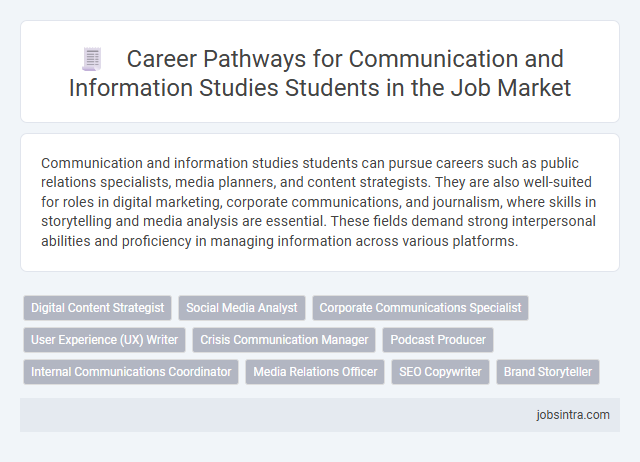 Career Pathways for Communication and Information Studies Students in the Job Market

Communication and information studies students can pursue careers such as public relations specialists, media planners, and content strategists. They are also well-suited for roles in digital marketing, corporate communications, and journalism, where skills in storytelling and media analysis are essential. These fields demand strong interpersonal abilities and proficiency in managing information across various platforms.

Digital Content Strategist
Social Media Analyst
Corporate Communications Specialist
User Experience (UX) Writer
Crisis Communication Manager
Podcast Producer
Internal Communications Coordinator
Media Relations Officer
SEO Copywriter
Brand Storyteller

jobsintra.com