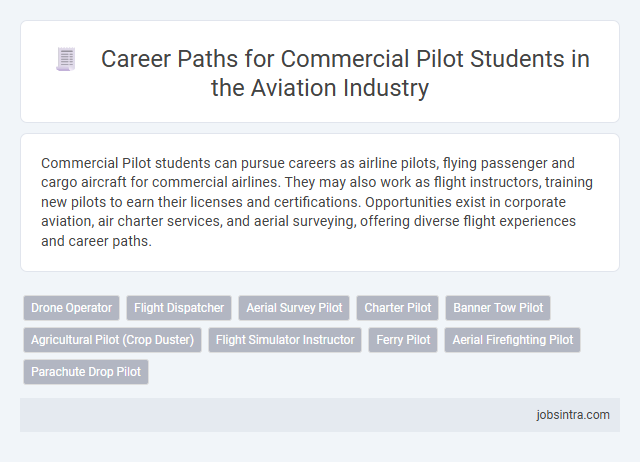 Career Paths for Commercial Pilot Students in the Aviation Industry

Commercial Pilot students can pursue careers as airline pilots, flying passenger and cargo aircraft for commercial airlines. They may also work as flight instructors, training new pilots to earn their licenses and certifications. Opportunities exist in corporate aviation, air charter services, and aerial surveying, offering diverse flight experiences and career paths.

Drone Operator
Flight Dispatcher
Aerial Survey Pilot
Charter Pilot
Banner Tow Pilot
Agricultural Pilot (Crop Duster)
Flight Simulator Instructor
Ferry Pilot
Aerial Firefighting Pilot
Parachute Drop Pilot

jobsintra.com