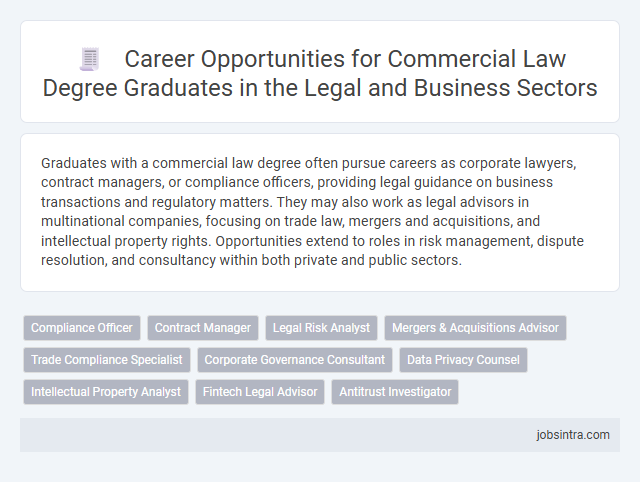 Career Opportunities for Commercial Law Degree Graduates in the Legal and Business Sectors

Graduates with a commercial law degree often pursue careers as corporate lawyers, contract managers, or compliance officers, providing legal guidance on business transactions and regulatory matters. They may also work as legal advisors in multinational companies, focusing on trade law, mergers and acquisitions, and intellectual property rights. Opportunities extend to roles in risk management, dispute resolution, and consultancy within both private and public sectors.

Compliance Officer
Contract Manager
Legal Risk Analyst
Mergers & Acquisitions Advisor
Trade Compliance Specialist
Corporate Governance Consultant
Data Privacy Counsel
Intellectual Property Analyst
Fintech Legal Advisor
Antitrust Investigator

jobsintra.com