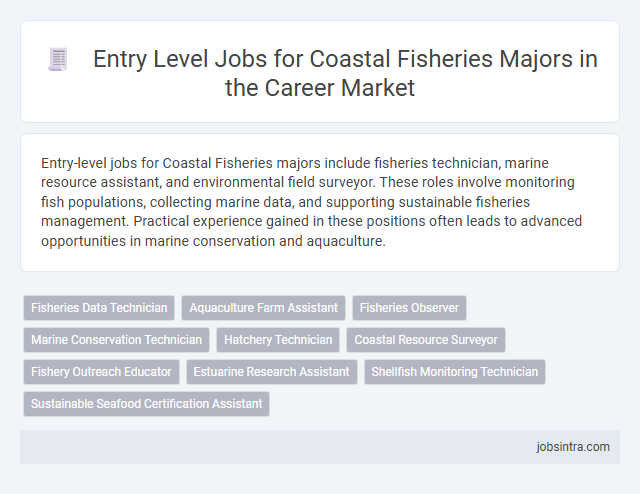 Entry Level Jobs for Coastal Fisheries Majors in the Career Market

Entry-level jobs for Coastal Fisheries majors include fisheries technician, marine resource assistant, and environmental field surveyor. These roles involve monitoring fish populations, collecting marine data, and supporting sustainable fisheries management. Practical experience gained in these positions often leads to advanced opportunities in marine conservation and aquaculture.

Fisheries Data Technician
Aquaculture Farm Assistant
Fisheries Observer
Marine Conservation Technician
Hatchery Technician
Coastal Resource Surveyor
Fishery Outreach Educator
Estuarine Research Assistant
Shellfish Monitoring Technician
Sustainable Seafood Certification Assistant

jobsintra.com