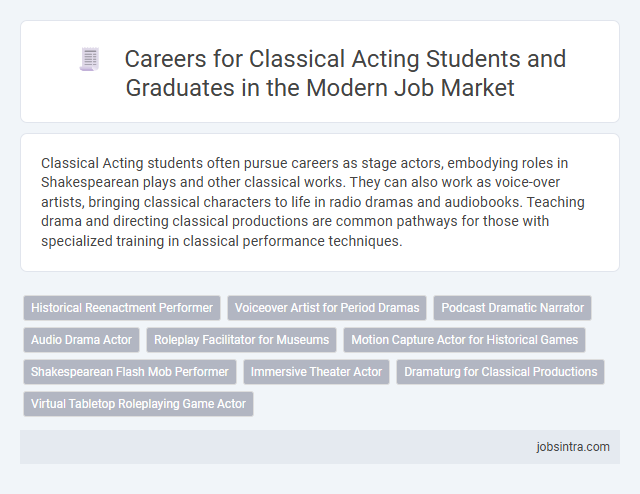 Careers for Classical Acting Students and Graduates in the Modern Job Market

Classical Acting students often pursue careers as stage actors, embodying roles in Shakespearean plays and other classical works. They can also work as voice-over artists, bringing classical characters to life in radio dramas and audiobooks. Teaching drama and directing classical productions are common pathways for those with specialized training in classical performance techniques.

Historical Reenactment Performer
Voiceover Artist for Period Dramas
Podcast Dramatic Narrator
Audio Drama Actor
Roleplay Facilitator for Museums
Motion Capture Actor for Historical Games
Shakespearean Flash Mob Performer
Immersive Theater Actor
Dramaturg for Classical Productions
Virtual Tabletop Roleplaying Game Actor

jobsintra.com