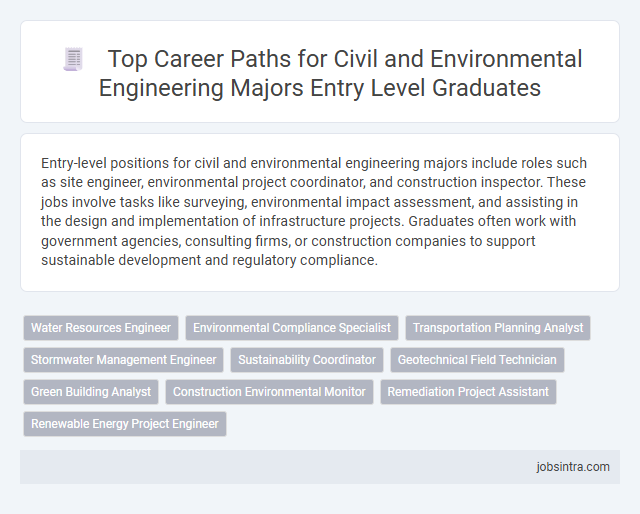 Top Career Paths for Civil and Environmental Engineering Majors Entry Level Graduates

Entry-level positions for civil and environmental engineering majors include roles such as site engineer, environmental project coordinator, and construction inspector. These jobs involve tasks like surveying, environmental impact assessment, and assisting in the design and implementation of infrastructure projects. Graduates often work with government agencies, consulting firms, or construction companies to support sustainable development and regulatory compliance.

Water Resources Engineer
Environmental Compliance Specialist
Transportation Planning Analyst
Stormwater Management Engineer
Sustainability Coordinator
Geotechnical Field Technician
Green Building Analyst
Construction Environmental Monitor
Remediation Project Assistant
Renewable Energy Project Engineer

jobsintra.com